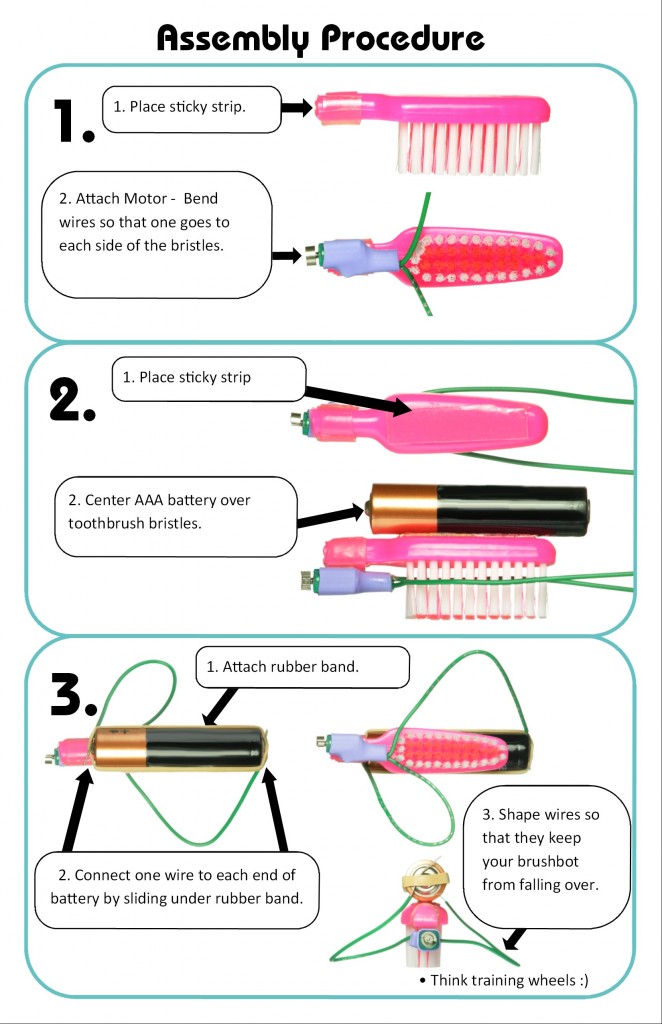 Assembly Procedure

1.

1. Place sticky strip.

2. Attach Motor - Bend wires so that one goes to each side of the bristles.

2.

1. Place sticky strip

2. Center AAA battery over toothbrush bristles.

3.

1. Attach rubber band.

2. Connect one wire to each end of battery by sliding under rubber band.

3. Shape wires so that they keep your brushbot from falling over.

• Think training wheels :)